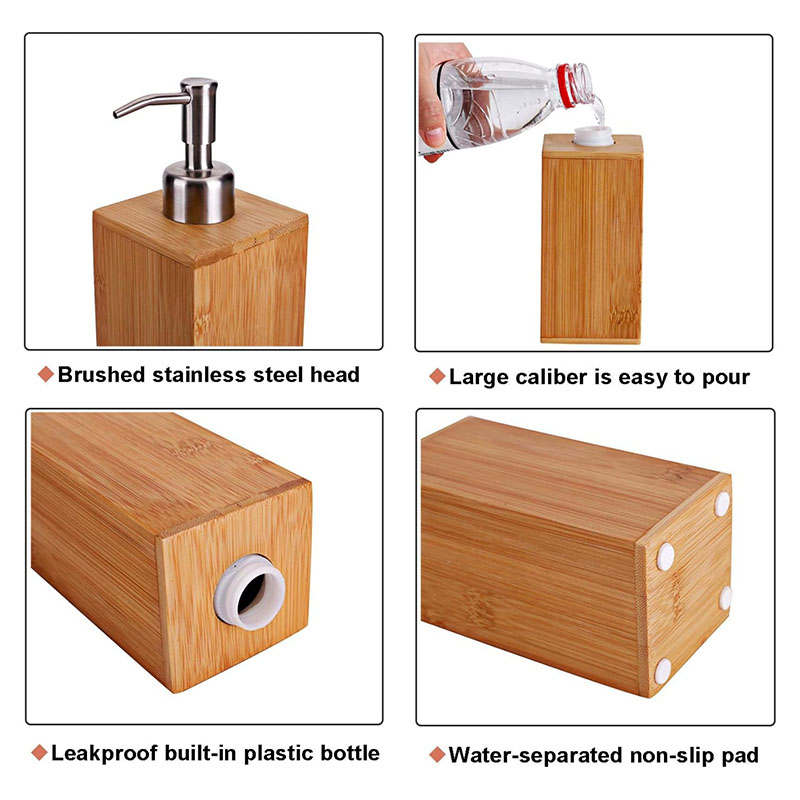 ◆Brushed stainless steel head

◆Large caliber is easy to pour

◆Leakproof built-in plastic bottle

◆Water-separated non-slip pad