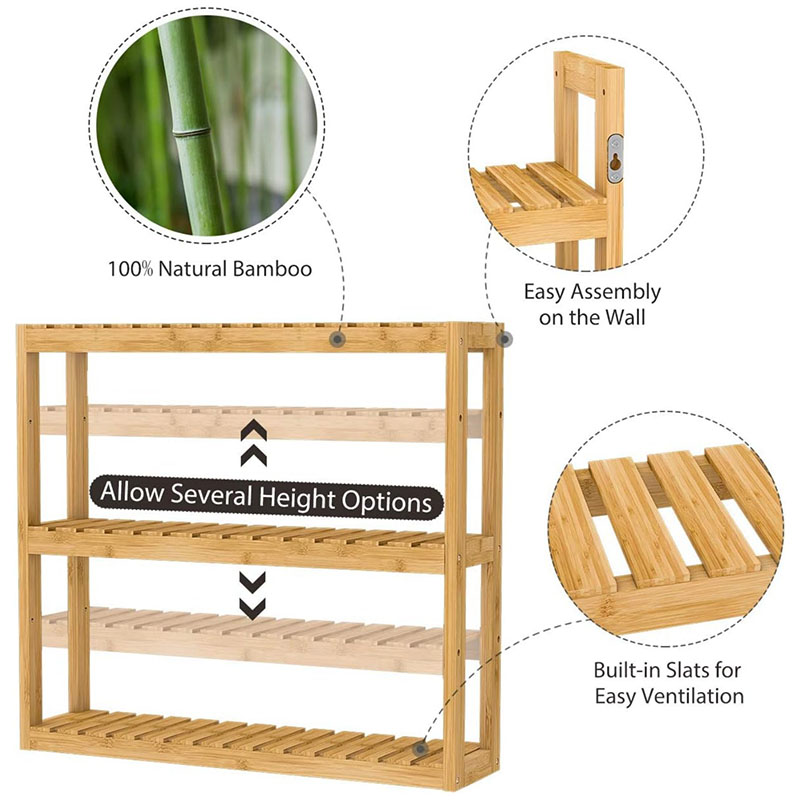 100% Natural Bamboo

Easy Assembly on the Wall

Allow Several Height Options

Built-in Slats for Easy Ventilation