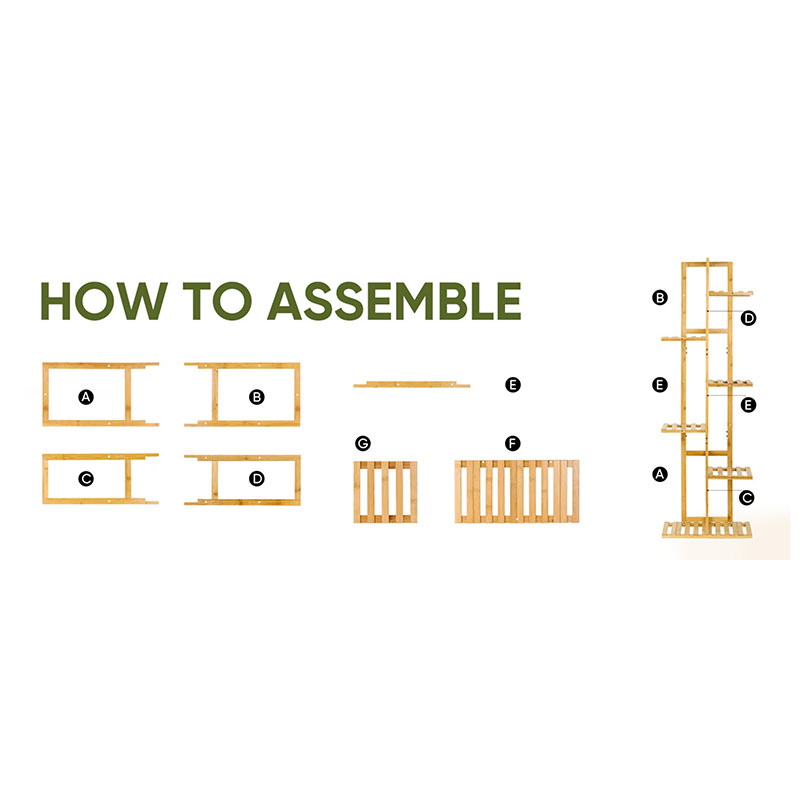 HOW TO ASSEMBLE

A
B
C
D
E
G
F

B
D
E
E
A
C