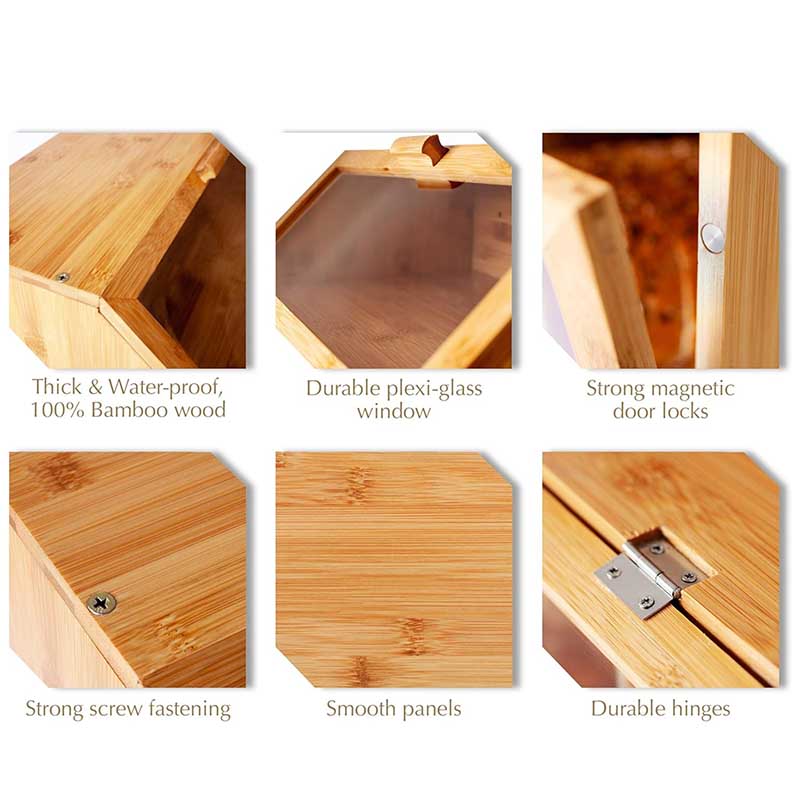 Thick & Water-proof, 100% Bamboo wood

Durable plexi-glass window

Strong magnetic door locks

Strong screw fastening

Smooth panels

Durable hinges