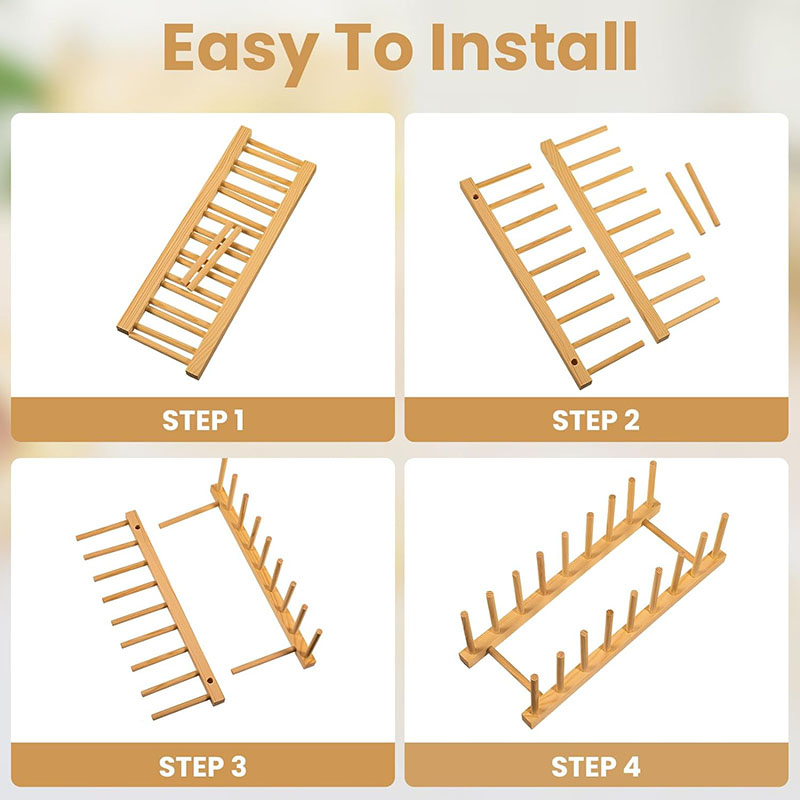 Easy To Install

STEP 1

STEP 2

STEP 3

STEP 4