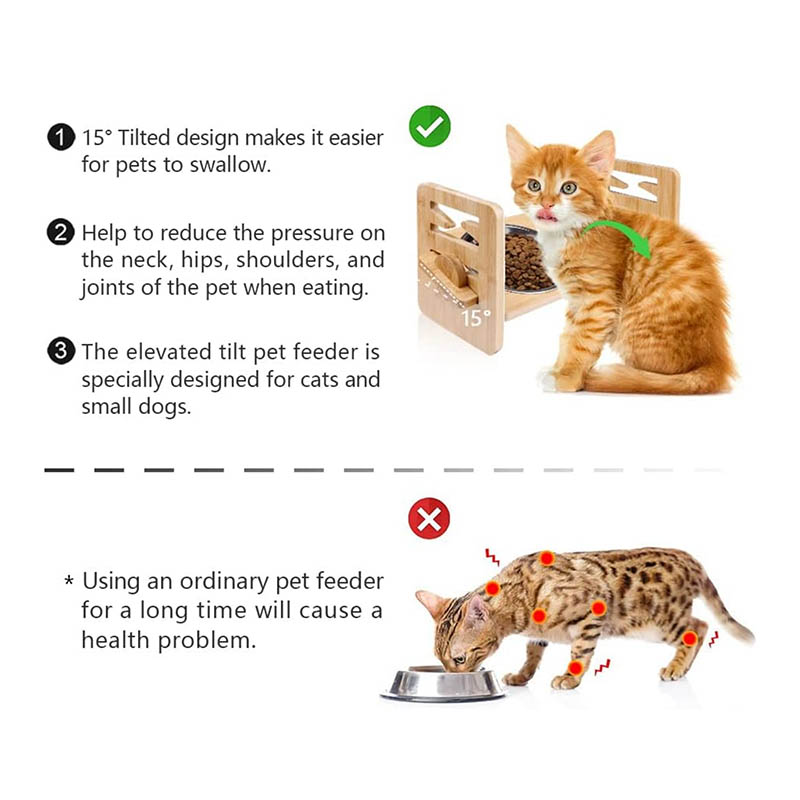 1 15° Tilted design makes it easier for pets to swallow.

2 Help to reduce the pressure on the neck, hips, shoulders, and joints of the pet when eating.

3 The elevated tilt pet feeder is specially designed for cats and small dogs.

15°

* Using an ordinary pet feeder for a long time will cause a health problem.