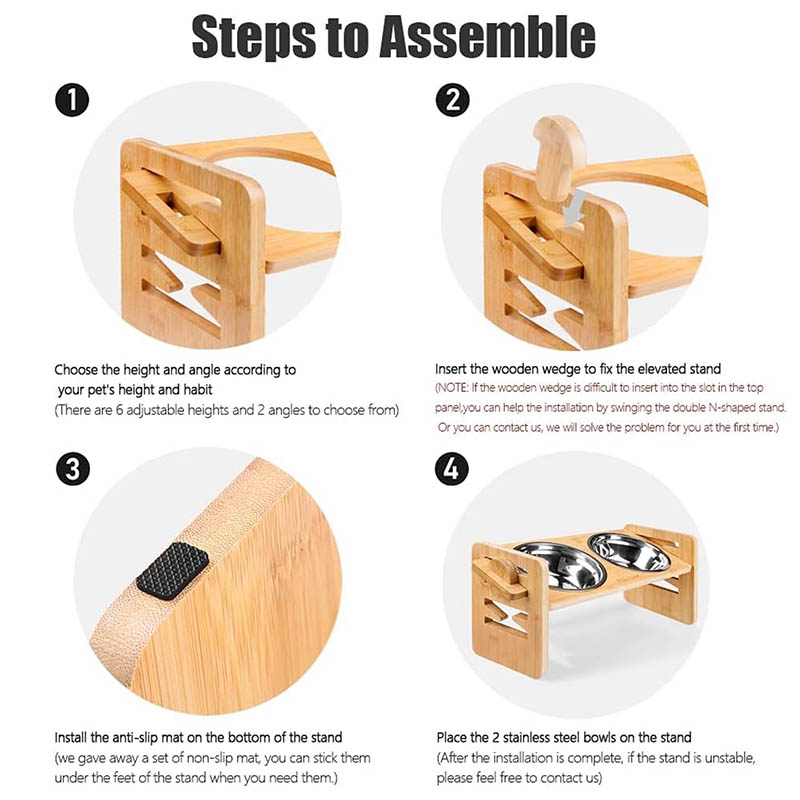 Steps to Assemble

1

Choose the height and angle according to your pet's height and habit
(There are 6 adjustable heights and 2 angles to choose from)

2

Insert the wooden wedge to fix the elevated stand
(NOTE: If the wooden wedge is difficult to insert into the slot in the top panel,you can help the installation by swinging the double N-shaped stand. Or you can contact us, we will solve the problem for you at the first time.)

3

Install the anti-slip mat on the bottom of the stand
(we gave away a set of non-slip mat, you can stick them under the feet of the stand when you need them.)

4

Place the 2 stainless steel bowls on the stand
(After the installation is complete, if the stand is unstable, please feel free to contact us)