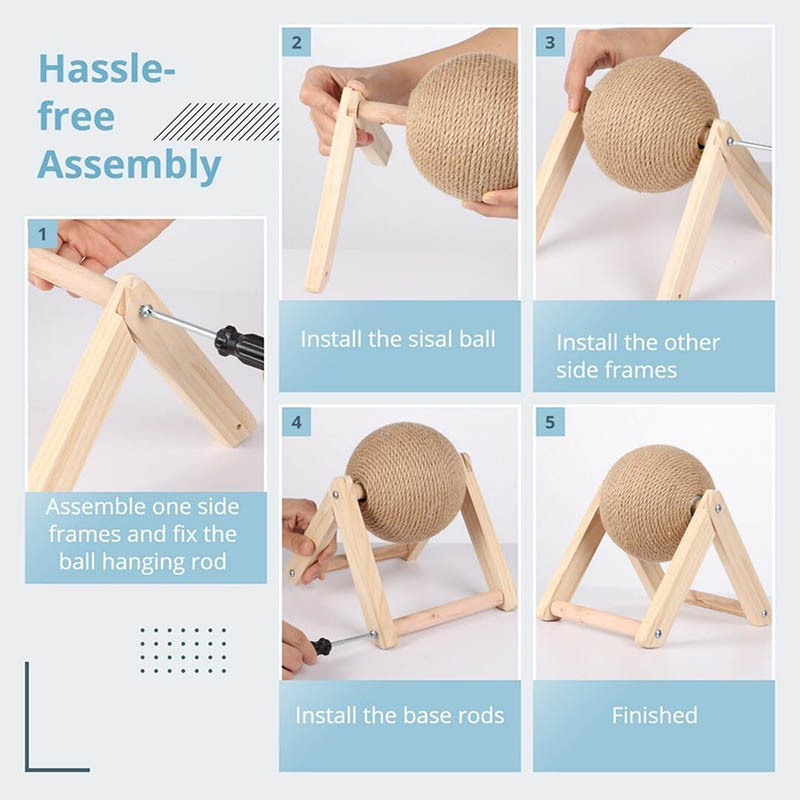 Hassle-free Assembly

1
Assemble one side frames and fix the ball hanging rod

2
Install the sisal ball

3
Install the other side frames

4
Install the base rods

5
Finished