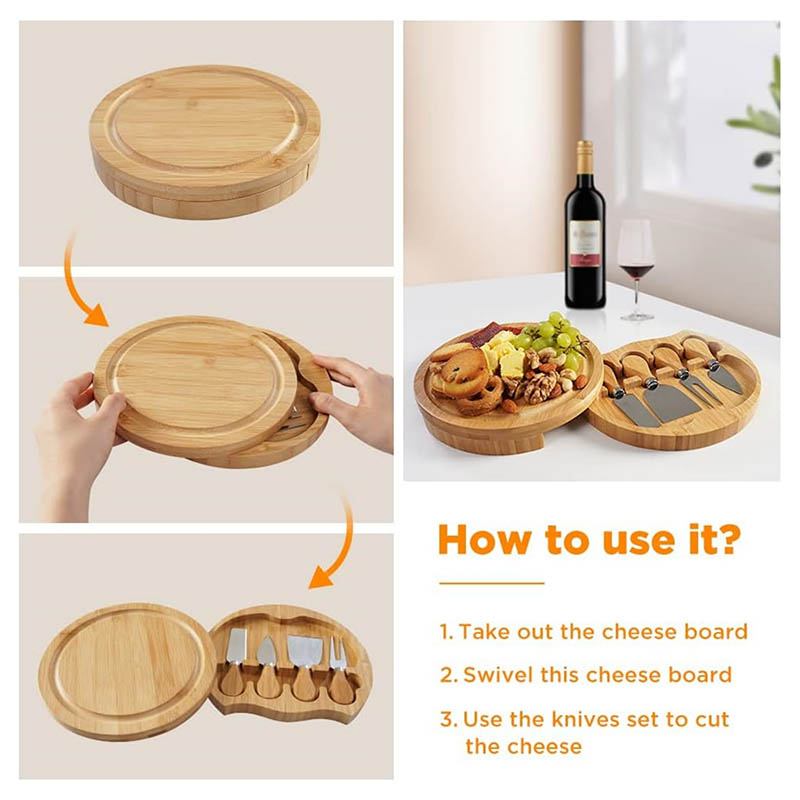 How to use it?

1. Take out the cheese board

2. Swivel this cheese board

3. Use the knives set to cut the cheese