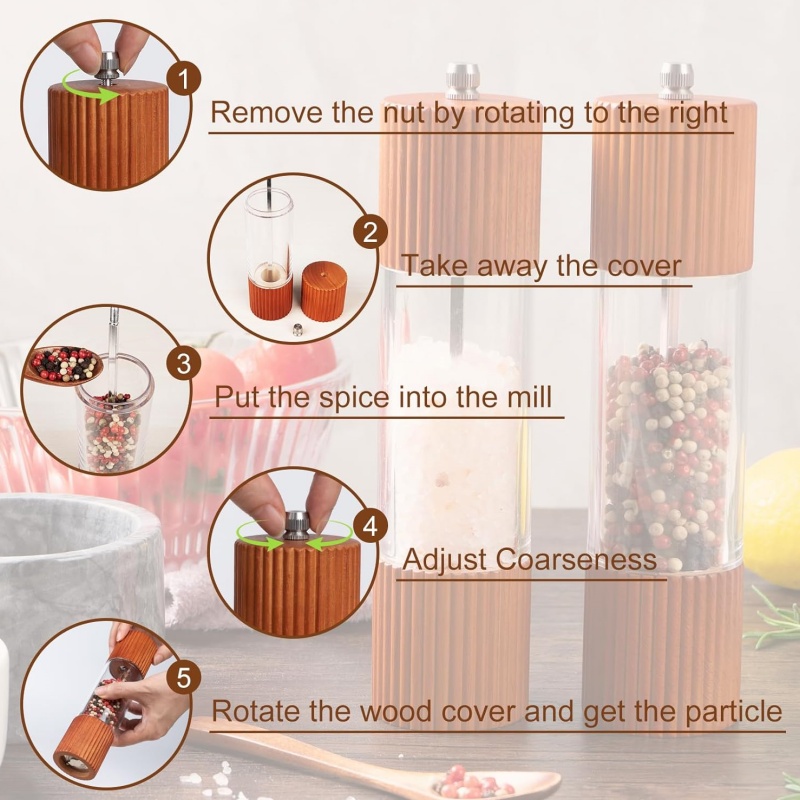 1
Remove the nut by rotating to the right

2
Take away the cover

3
Put the spice into the mill

4
Adjust Coarseness

5
Rotate the wood cover and get the particle