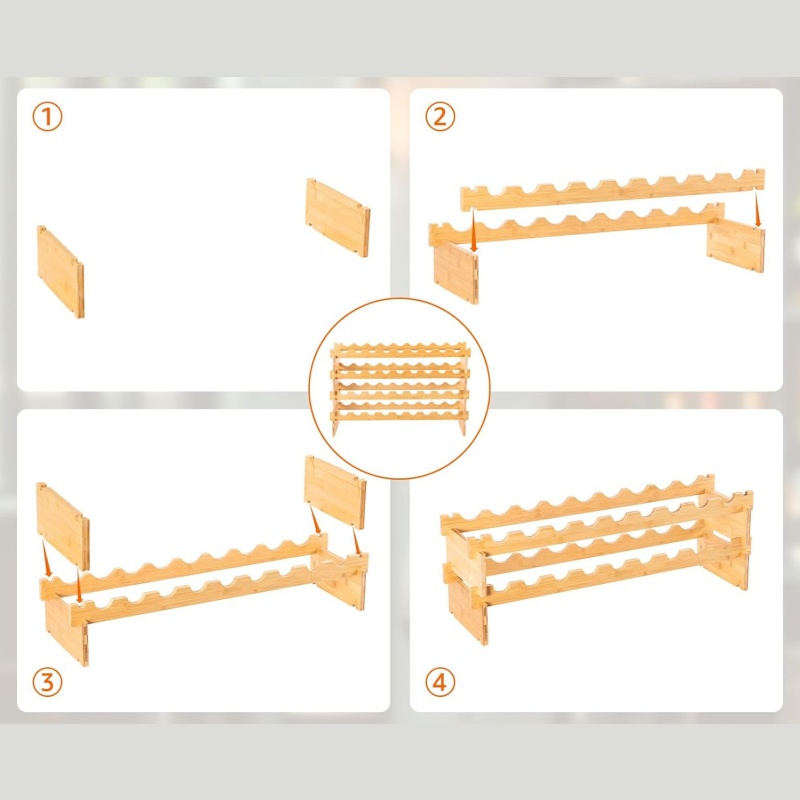 ①

②

③

④